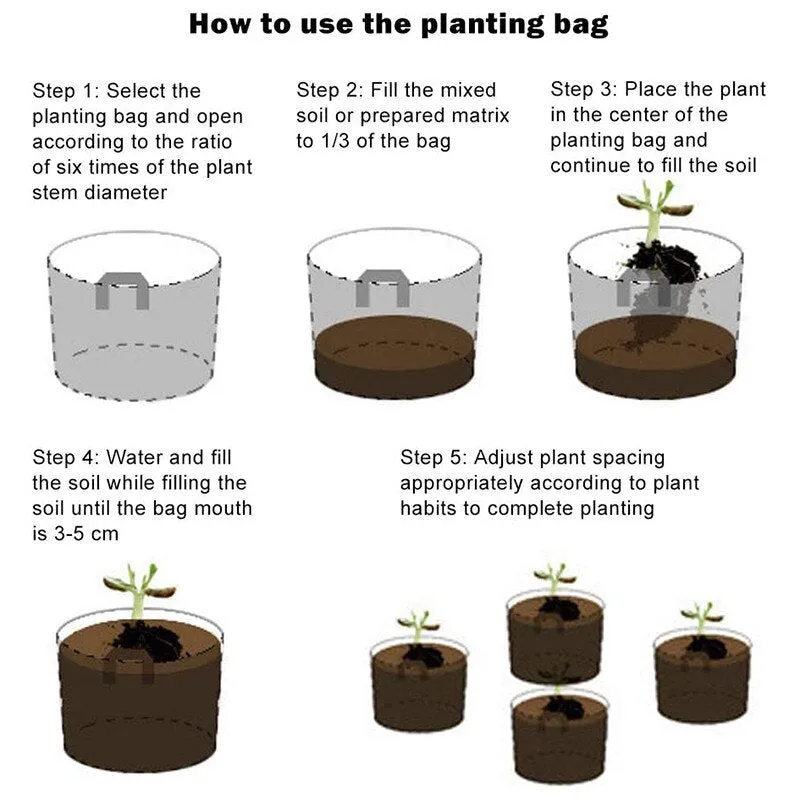 How to use the planting bag

Step 1: Select the planting bag and open according to the ratio of six times of the plant stem diameter

Step 2: Fill the mixed soil or prepared matrix to 1/3 of the bag

Step 3: Place the plant in the center of the planting bag and continue to fill the soil

Step 4: Water and fill the soil while filling the soil until the bag mouth is 3-5 cm

Step 5: Adjust plant spacing appropriately according to plant habits to complete planting